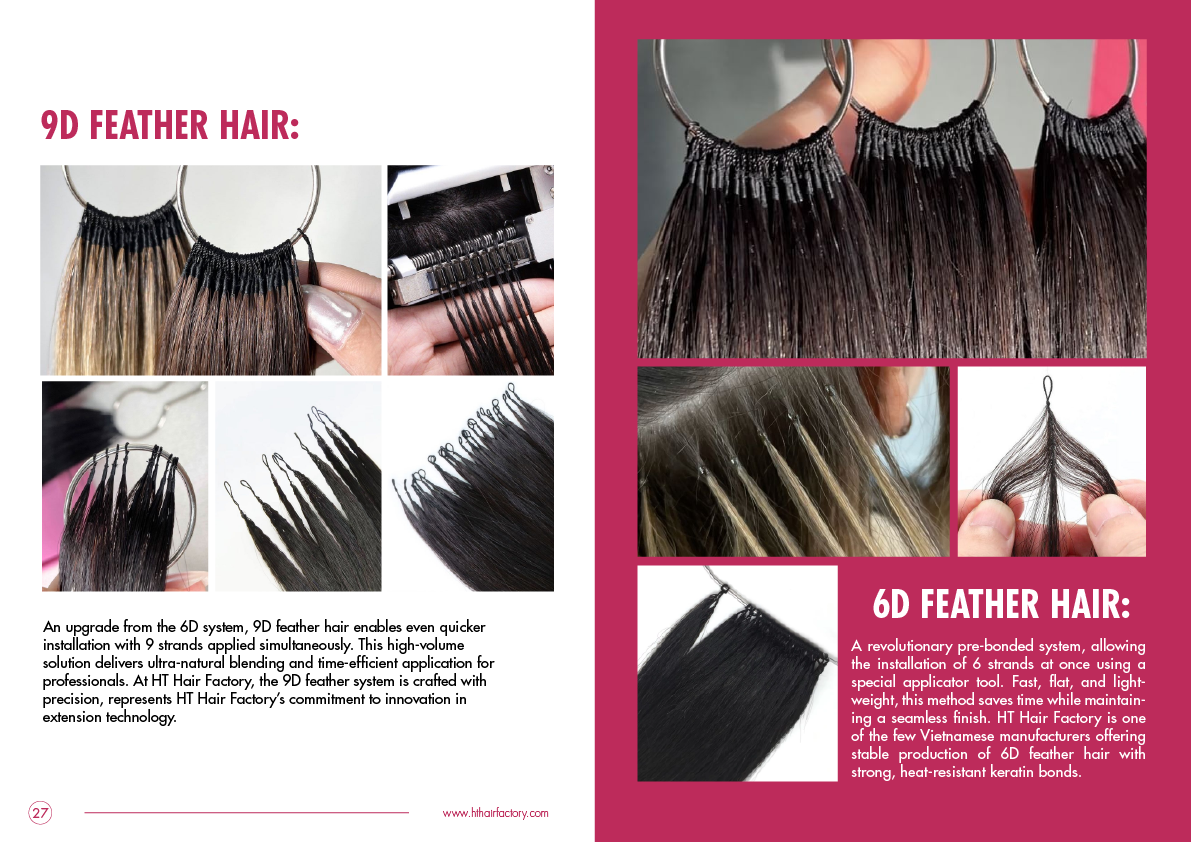 9D FEATHER HAIR:

An upgrade from the 6D system, 9D feather hair enables even quicker installation with 9 strands applied simultaneously. This high-volume solution delivers ultra-natural blending and time-efficient application for professionals. At HT Hair Factory, the 9D feather system is crafted with precision, represents HT Hair Factory's commitment to innovation in extension technology.

27

www.hthairfactory.com

6D FEATHER HAIR:

A revolutionary pre-bonded system, allowing the installation of 6 strands at once using a special applicator tool. Fast, flat, and lightweight, this method saves time while maintaining a seamless finish. HT Hair Factory is one of the few Vietnamese manufacturers offering stable production of 6D feather hair with strong, heat-resistant keratin bonds.